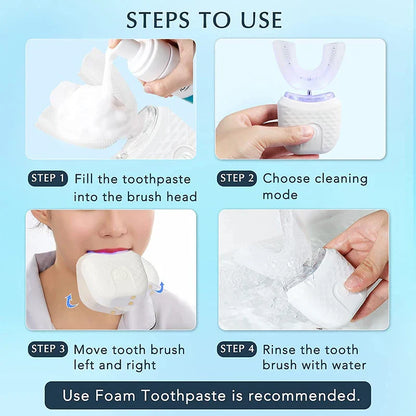 STEPS TO USE

STEP 1 Fill the toothpaste into the brush head

STEP 2 Choose cleaning mode

STEP 3 Move tooth brush left and right

STEP 4 Rinse the tooth brush with water

Use Foam Toothpaste is recommended.